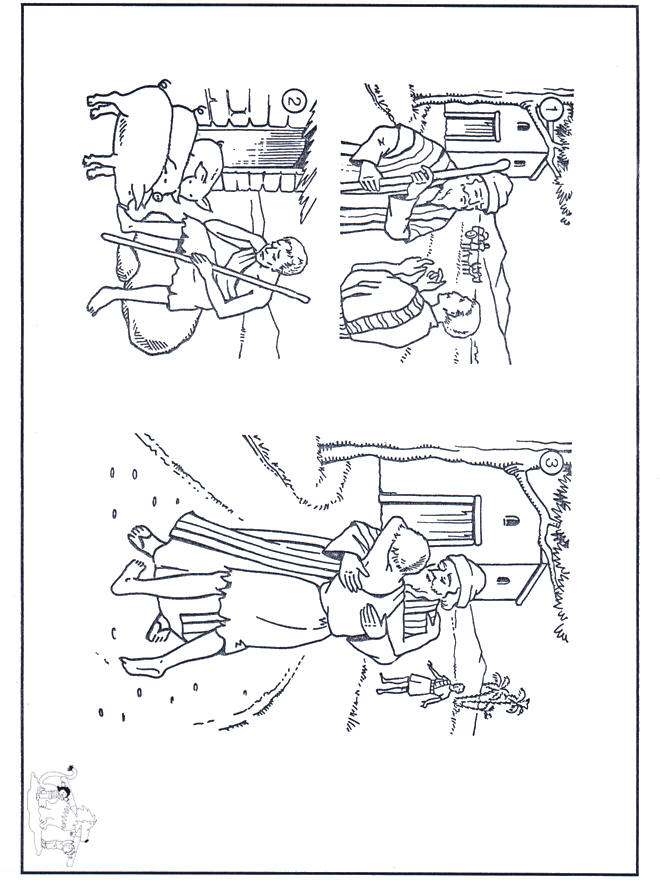 1

2

3